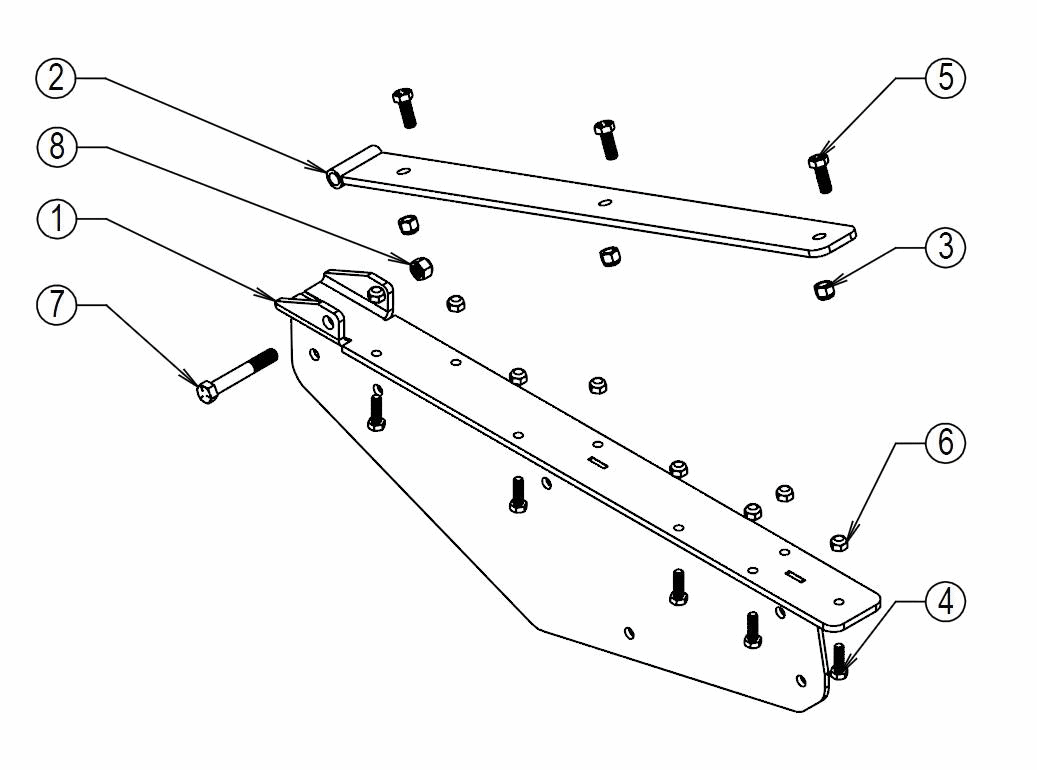 2
8
1
7
5
3
6
4